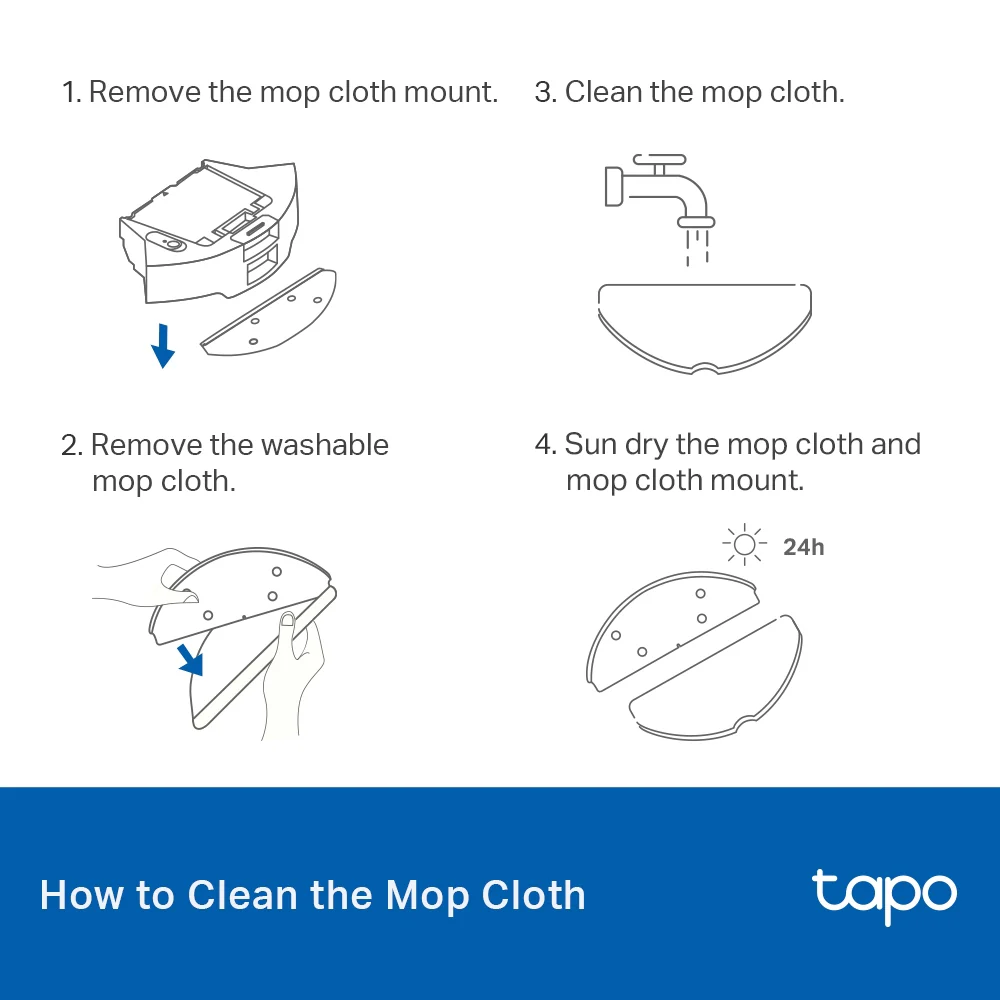 1. Remove the mop cloth mount.

2. Remove the washable mop cloth.

3. Clean the mop cloth.

4. Sun dry the mop cloth and mop cloth mount.

24h

How to Clean the Mop Cloth

tapo