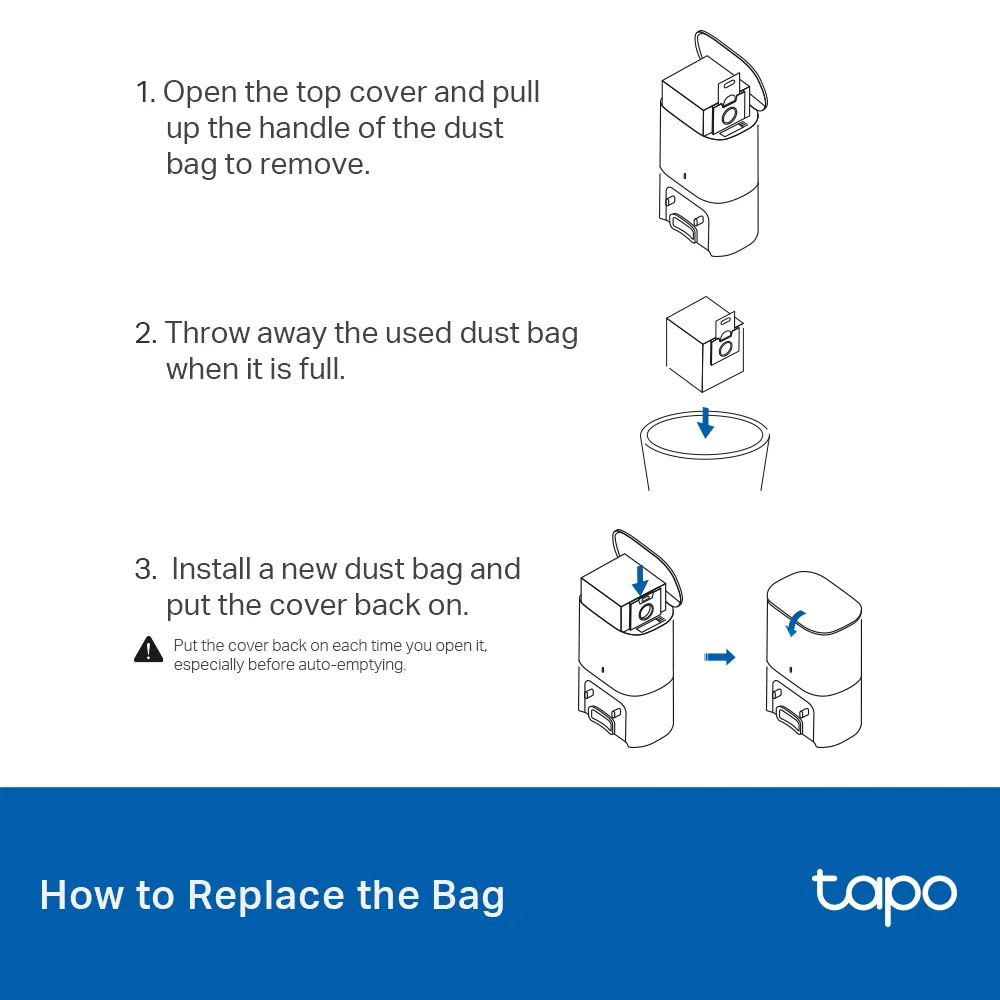 1. Open the top cover and pull up the handle of the dust bag to remove.

2. Throw away the used dust bag when it is full.

3. Install a new dust bag and put the cover back on.

Put the cover back on each time you open it, especially before auto-emptying.

How to Replace the Bag

tapo