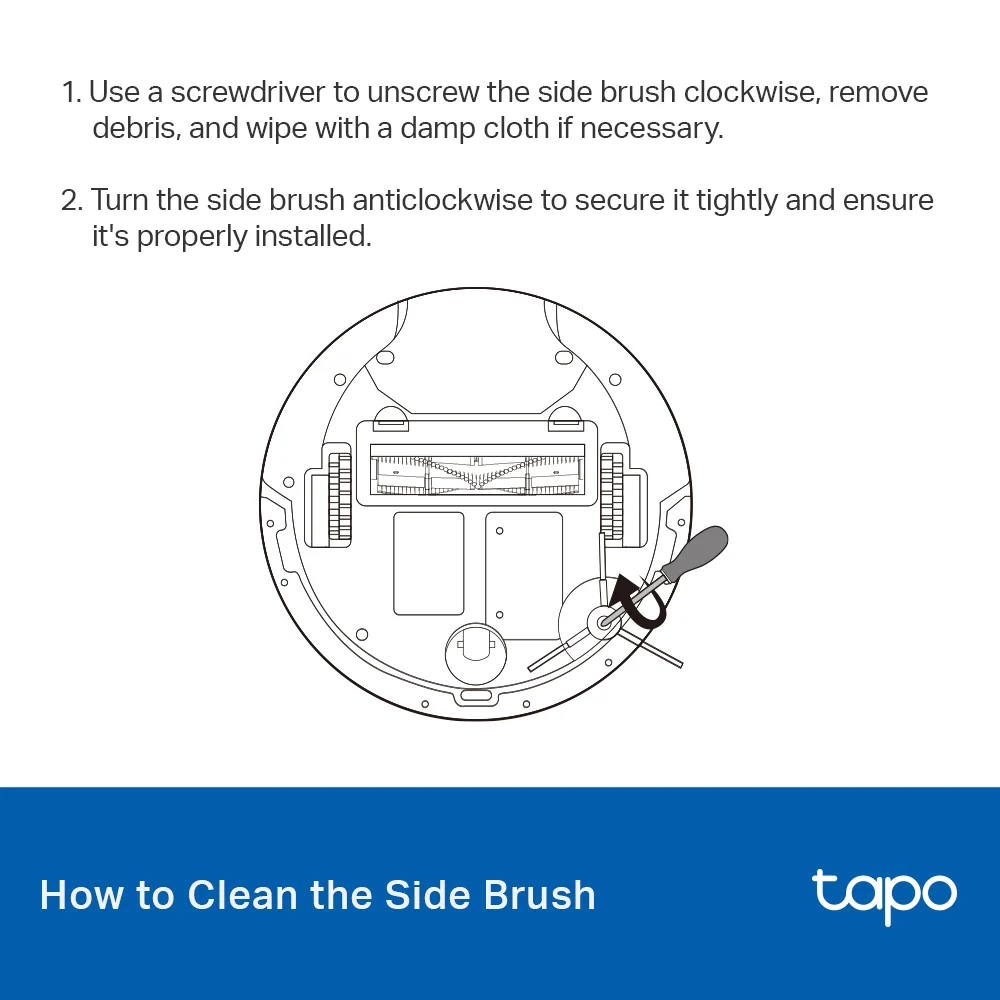 1. Use a screwdriver to unscrew the side brush clockwise, remove debris, and wipe with a damp cloth if necessary.

2. Turn the side brush anticlockwise to secure it tightly and ensure it's properly installed.

How to Clean the Side Brush

tapo