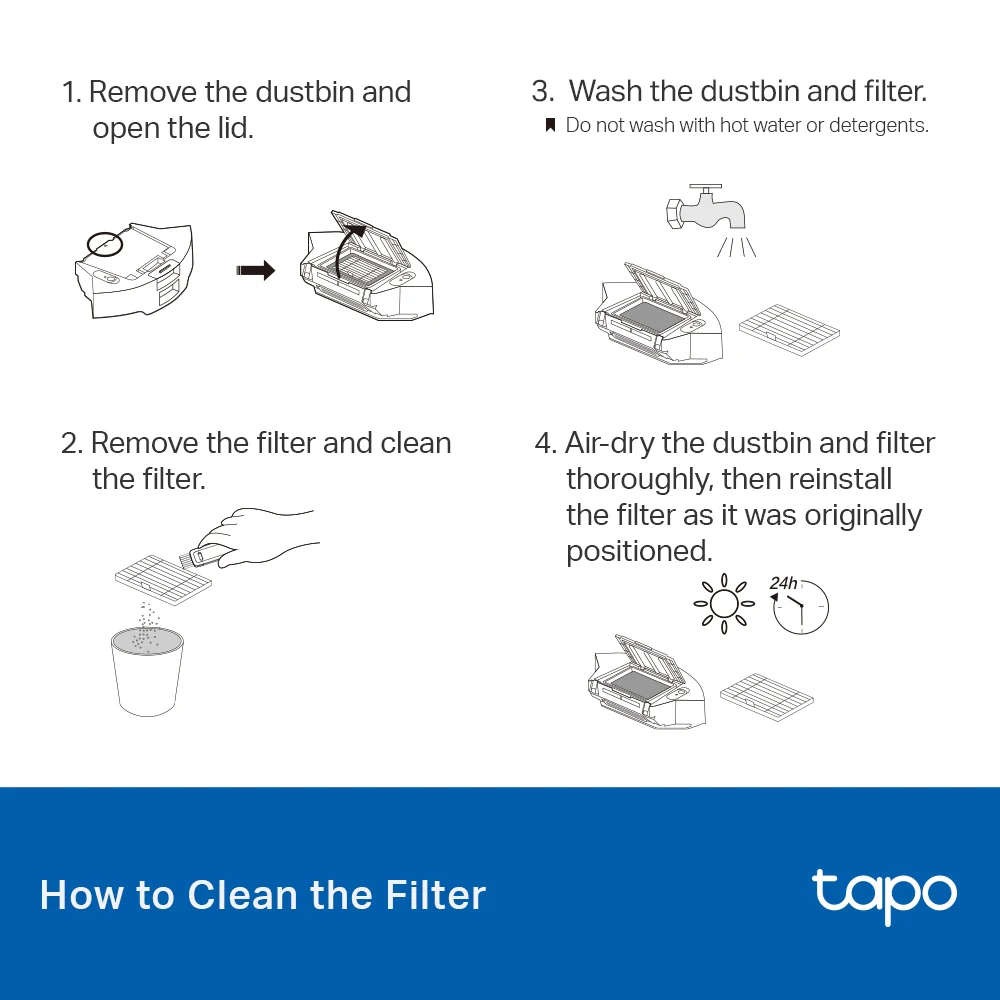 1. Remove the dustbin and open the lid.

2. Remove the filter and clean the filter.

3. Wash the dustbin and filter.
Do not wash with hot water or detergents.

4. Air-dry the dustbin and filter thoroughly, then reinstall the filter as it was originally positioned.

24h

How to Clean the Filter

tapo